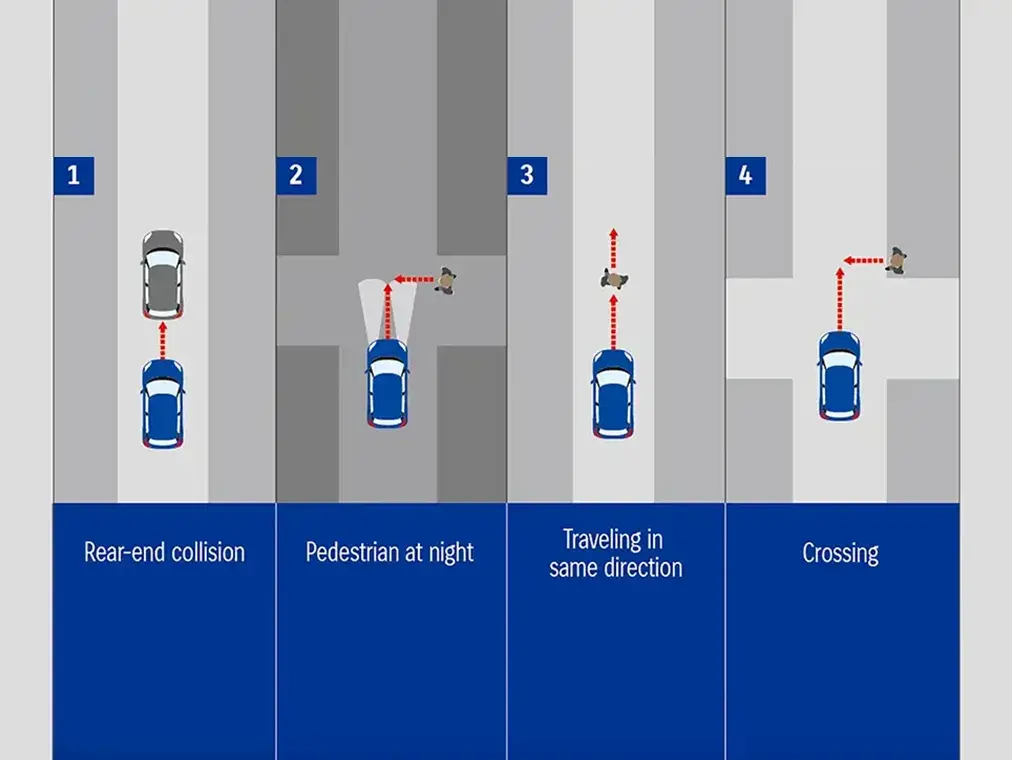 1

Rear-end collision

2

Pedestrian at night

3

Traveling in same direction

4

Crossing